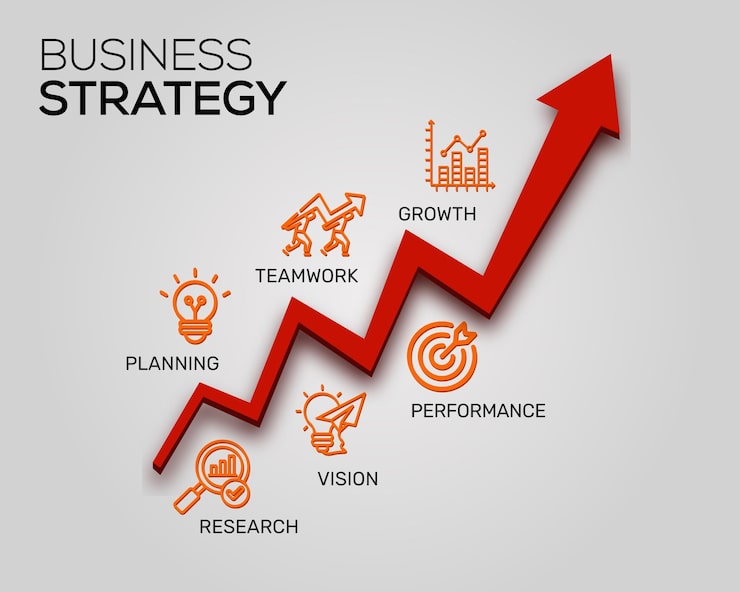 BUSINESS
STRATEGY

GROWTH

TEAMWORK

PLANNING

PERFORMANCE

VISION

RESEARCH